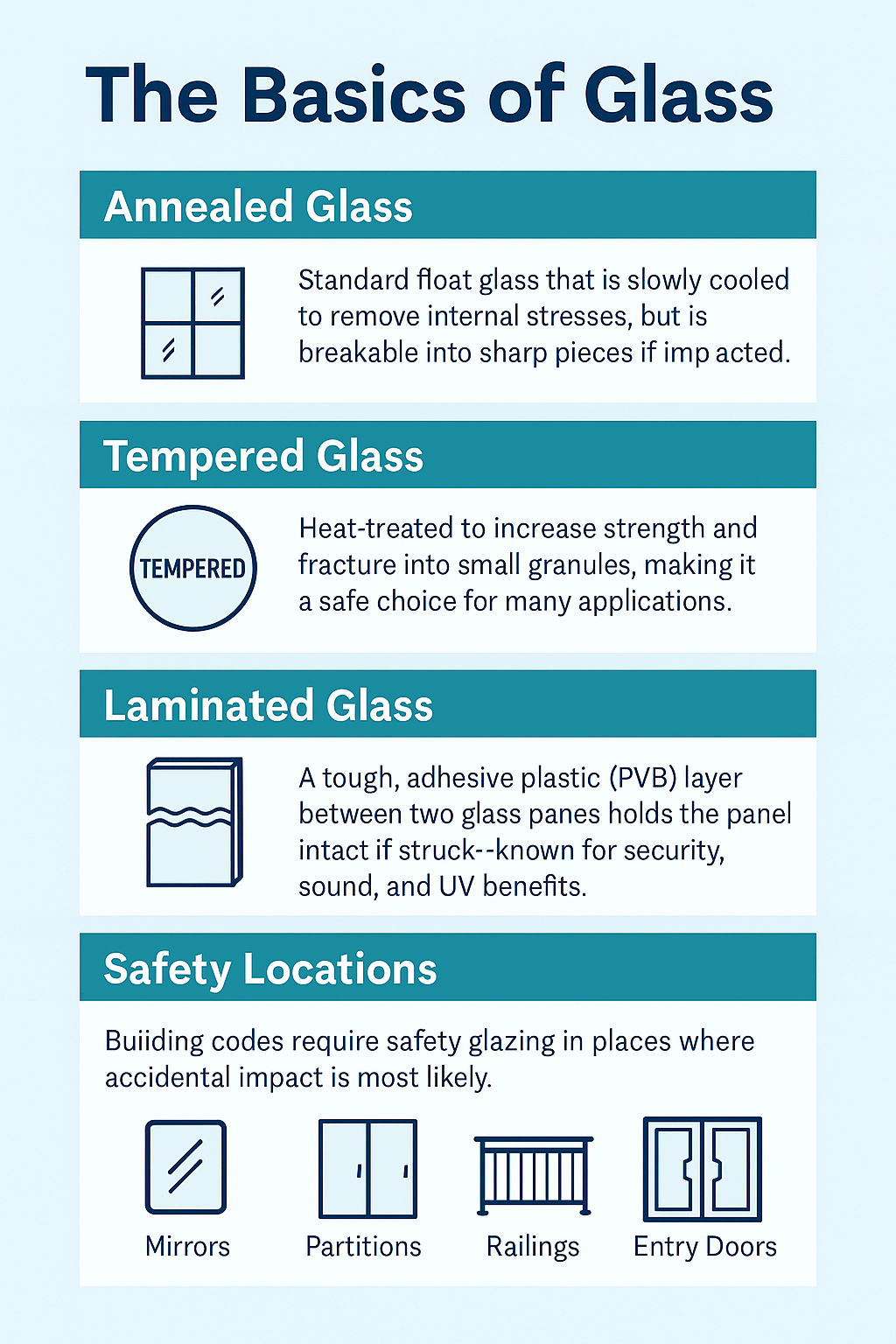 The Basics of Glass

Annealed Glass

Standard float glass that is slowly cooled to remove internal stresses, but is breakable into sharp pieces if imp acted.

Tempered Glass

TEMPERED

Heat-treated to increase strength and fracture into small granules, making it a safe choice for many applications.

Laminated Glass

A tough, adhesive plastic (PVB) layer between two glass panes holds the panel intact if struck--known for security, sound, and UV benefits.

Safety Locations

Buiiding codes require safety glazing in places where accidental impact is most likely.

Mirrors

Partitions

Railings

Entry Doors