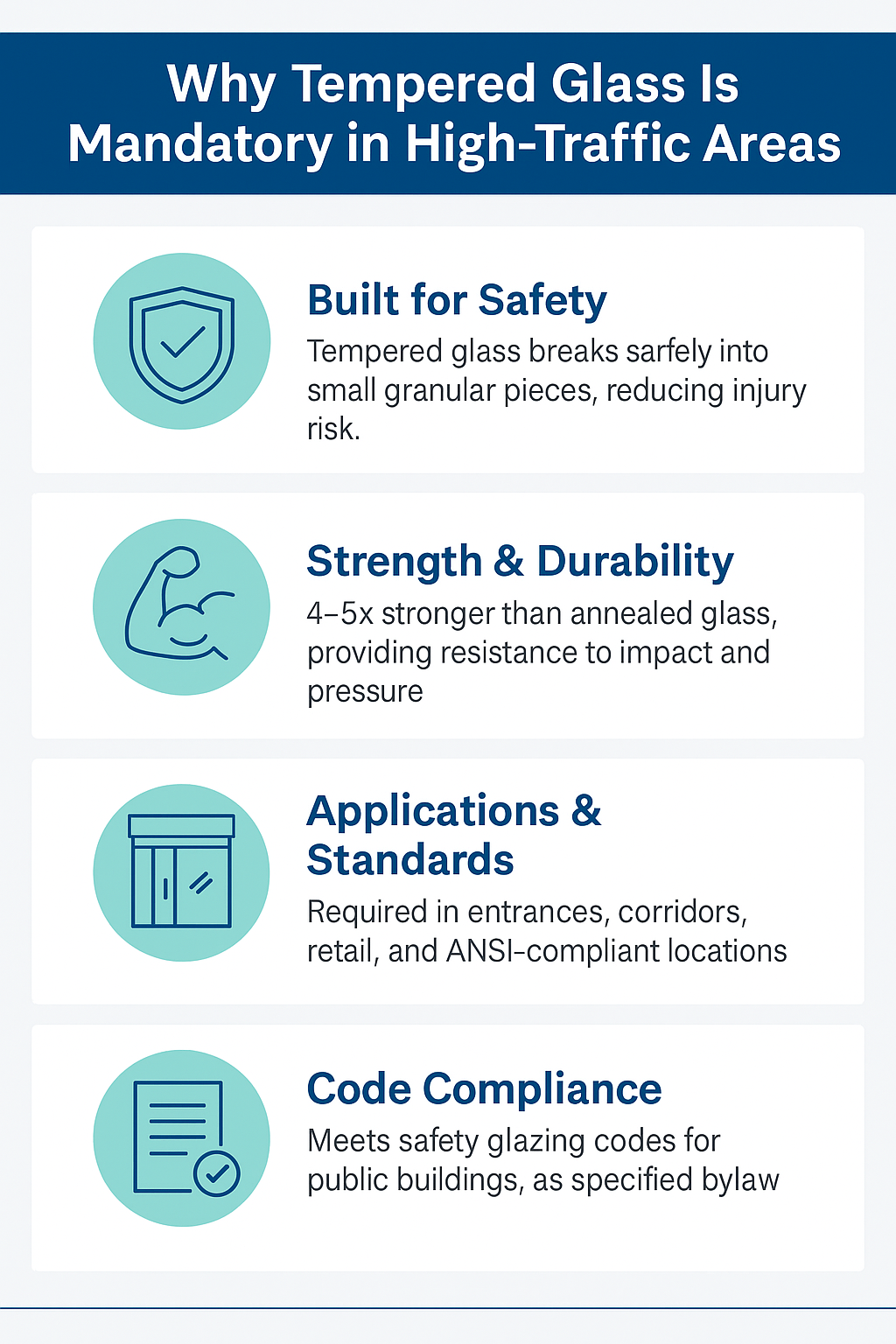 Why Tempered Glass Is Mandatory in High-Traffic Areas

Built for Safety

Tempered glass breaks sarfely into small granular pieces, reducing injury risk.

Strength & Durability

4–5x stronger than annealed glass, providing resistance to impact and pressure

Applications & Standards

Required in entrances, corridors, retail, and ANSI-compliant locations

Code Compliance

Meets safety glazing codes for public buildings, as specified bylaw